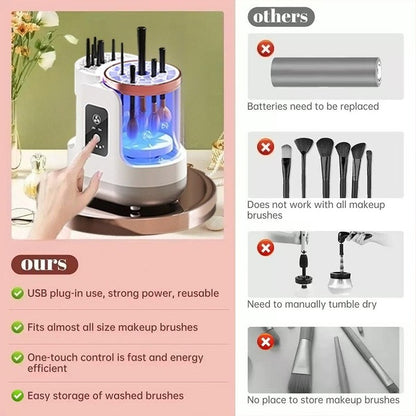 ours

USB plug-in use, strong power, reusable

Fits almost all size makeup brushes

One-touch control is fast and energy efficient

Easy storage of washed brushes

others

Batteries need to be replaced

Does not work with all makeup brushes

Need to manually tumble dry

No place to store makeup brushes