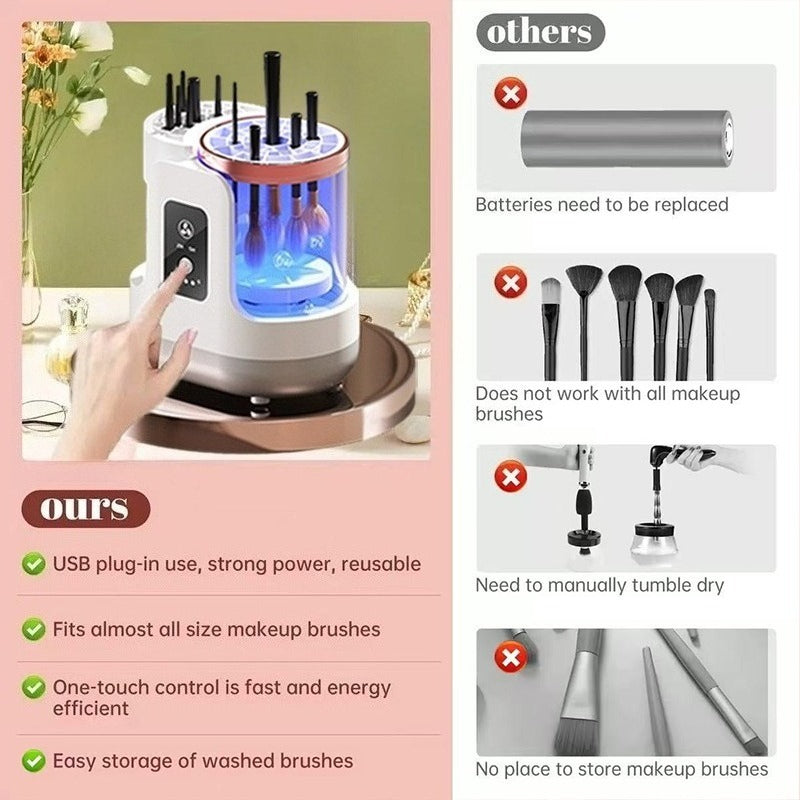 ours

USB plug-in use, strong power, reusable

Fits almost all size makeup brushes

One-touch control is fast and energy efficient

Easy storage of washed brushes

others

Batteries need to be replaced

Does not work with all makeup brushes

Need to manually tumble dry

No place to store makeup brushes