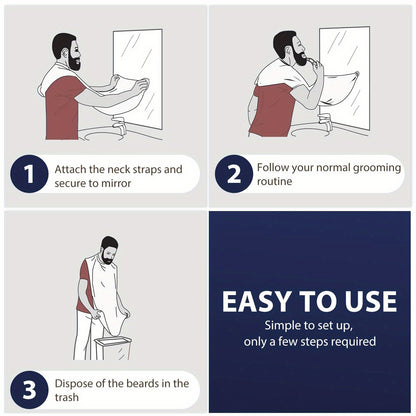 1 Attach the neck straps and secure to mirror

2 Follow your normal grooming routine

3 Dispose of the beards in the trash

EASY TO USE

Simple to set up, only a few steps required