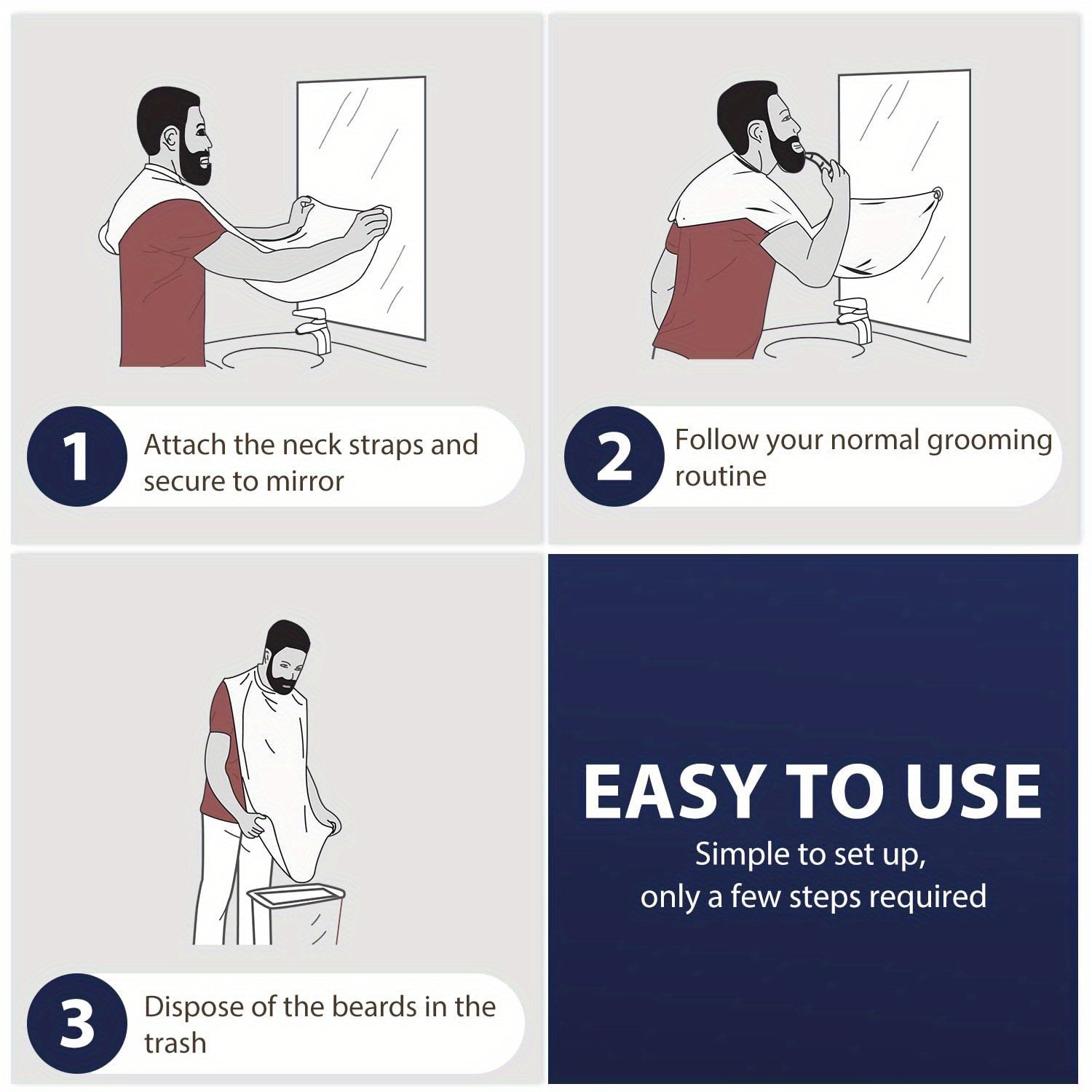 1
Attach the neck straps and secure to mirror

2
Follow your normal grooming routine

3
Dispose of the beards in the trash

EASY TO USE
Simple to set up,
only a few steps required