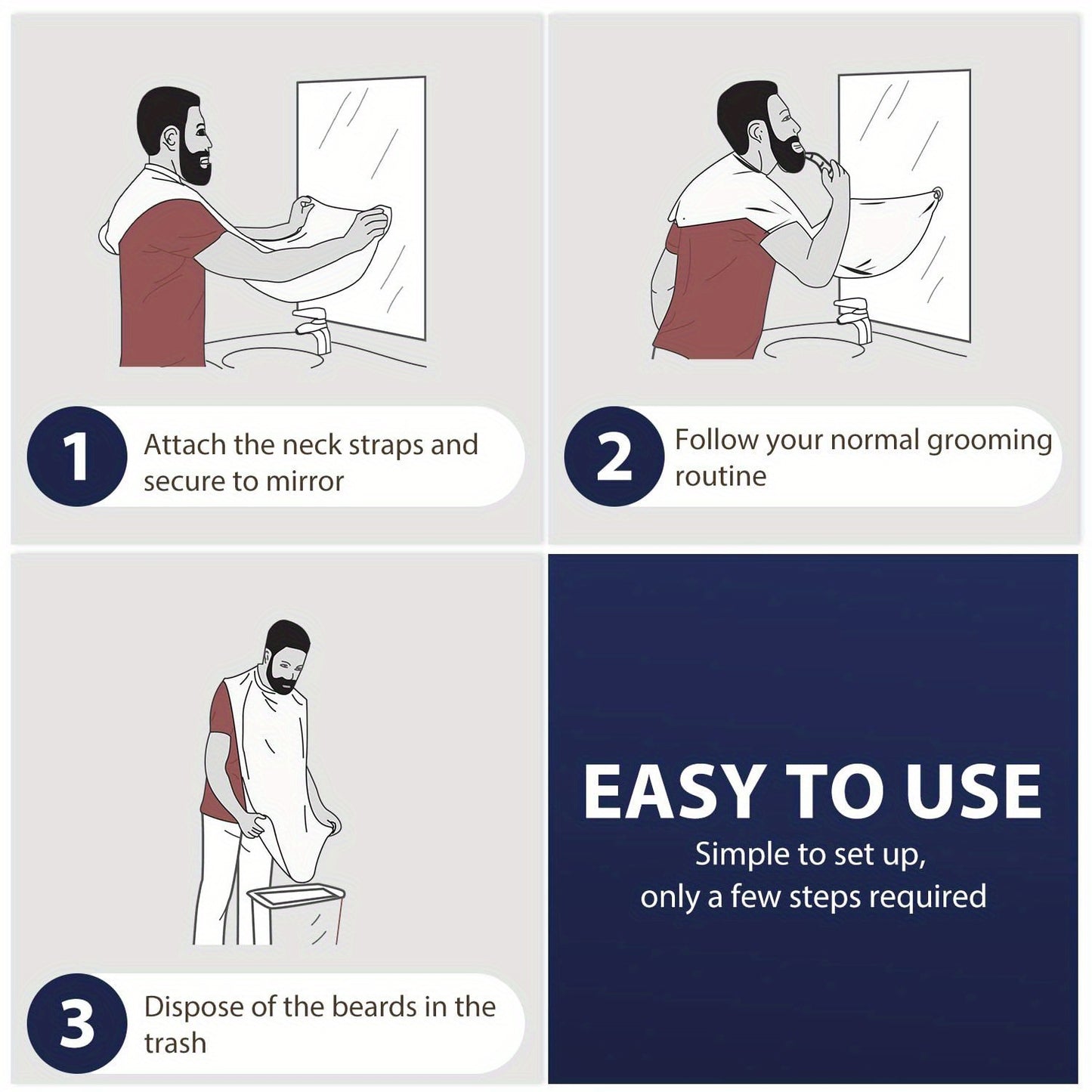 1
Attach the neck straps and secure to mirror

2
Follow your normal grooming routine

3
Dispose of the beards in the trash

EASY TO USE
Simple to set up,
only a few steps required