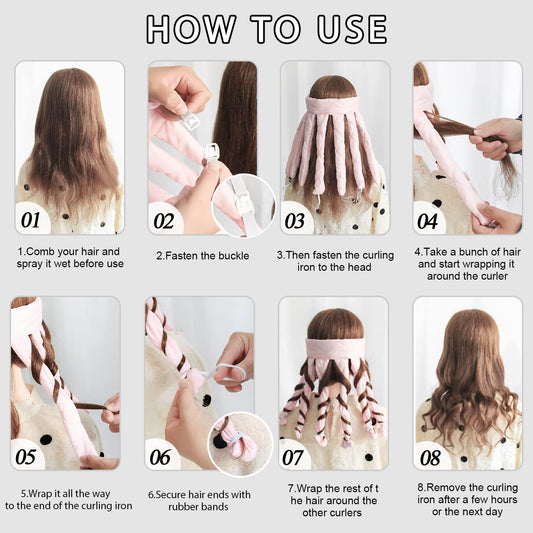 HOW TO USE

01

1.Comb your hair and spray it wet before use

02

2.Fasten the buckle

03

3.Then fasten the curling iron to the head

04

4.Take a bunch of hair and start wrapping it around the curler

05

5.Wrap it all the way to the end of the curling iron

06

6.Secure hair ends with rubber bands

07

7.Wrap the rest of t he hair around the other curlers

08

8.Remove the curling iron after a few hours or the next day